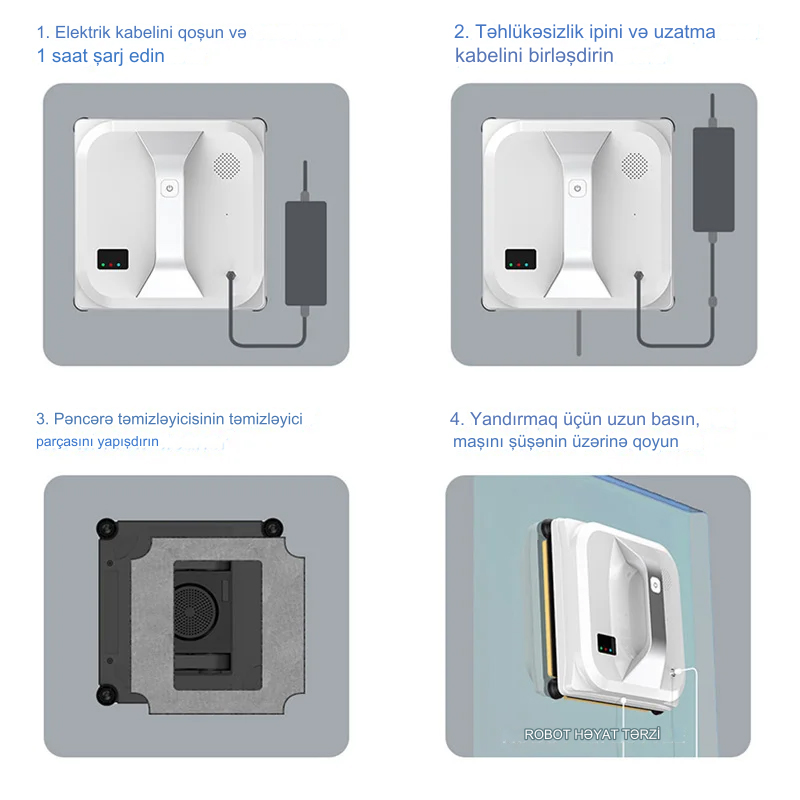 1. Elektrik kabelini qoşun və 1 saat şarj edin

2. Təhlükəsizlik ipini və uzatma kabelini birləşdirin

3. Pəncərə təmizləyicisinin təmizləyici parçasını yapışdırın

4. Yandırmaq üçün uzun basın, maşını şüşənin üzərinə qoyun

ROBOT HƏYAT TƏRZİ